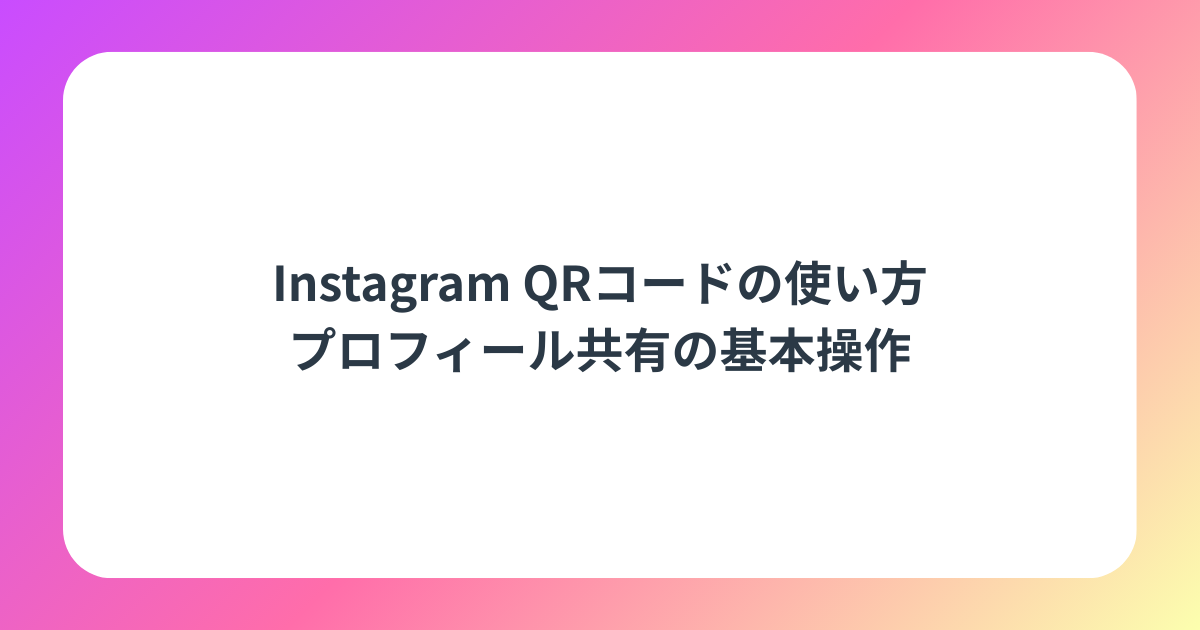 Instagram QRコードの使い方
プロフィール共有の基本操作